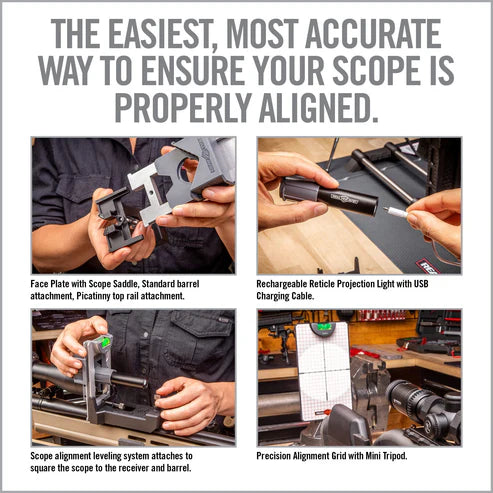 THE EASIEST, MOST ACCURATE WAY TO ENSURE YOUR SCOPE IS PROPERLY ALIGNED.

Face Plate with Scope Saddle, Standard barrel attachment, Picatinny top rail attachment.

Rechargeable Reticle Projection Light with USB Charging Cable.

Scope alignment leveling system attaches to square the scope to the receiver and barrel.

Precision Alignment Grid with Mini Tripod.