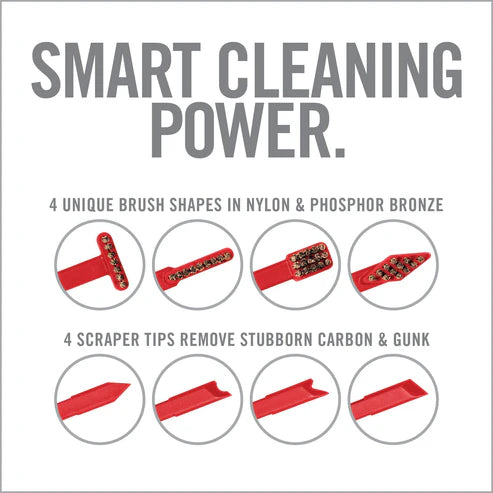 SMART CLEANING POWER.

4 UNIQUE BRUSH SHAPES IN NYLON & PHOSPHOR BRONZE

4 SCRAPER TIPS REMOVE STUBBORN CARBON & GUNK